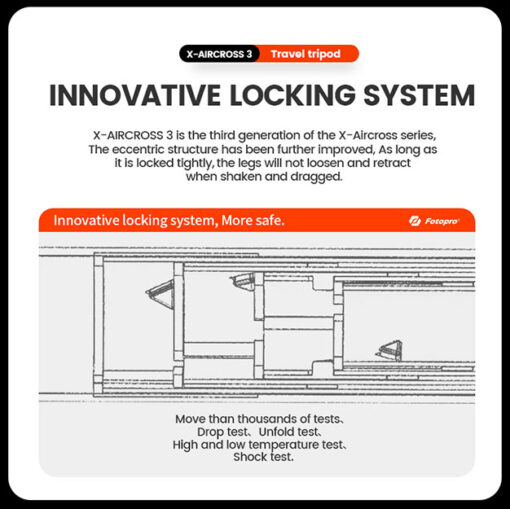 X-AIRCROSS 3 Travel tripod

INNOVATIVE LOCKING SYSTEM

X-AIRCROSS 3 is the third generation of the X-Aircross series, The eccentric structure has been further improved, As long as it is locked tightly, the legs will not loosen and retract when shaken and dragged.

Innovative locking system, More safe.

Fotopro

Move than thousands of tests、
Drop test、Unfold test、
High and low temperature test、
Shock test.