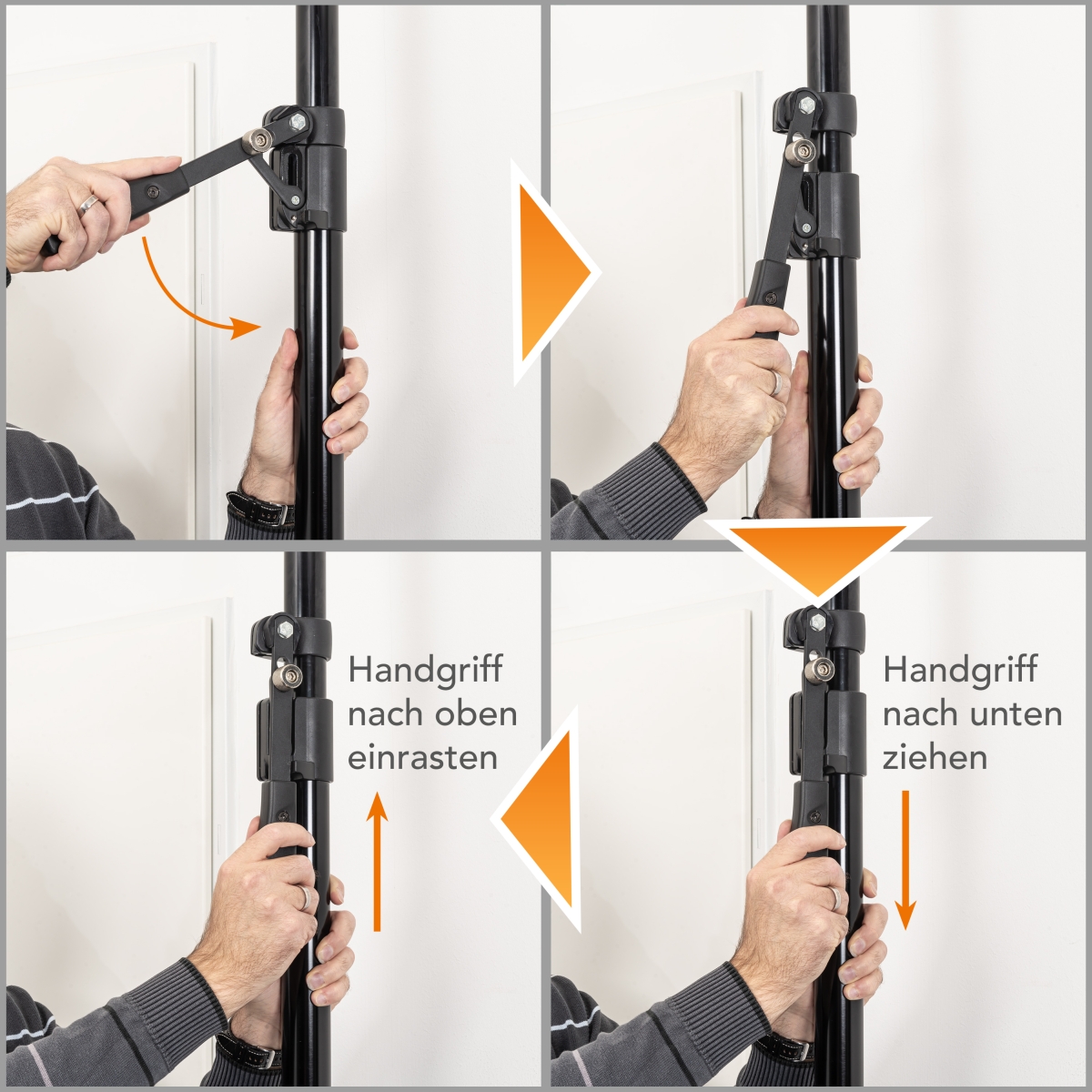 Handgriff nach unten ziehen

Handgriff nach oben einrasten